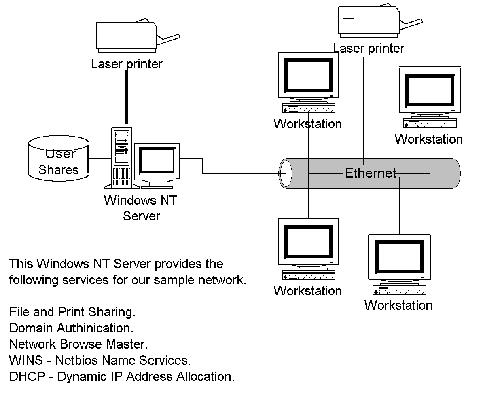 Laser printer

Laser printer

Workstation

Workstation

User Shares

Windows NT Server

Ethernet

Workstation

Workstation

This Windows NT Server provides the following services for our sample network.

File and Print Sharing.
Domain Authinication.
Network Browse Master.
WINS - Netbios Name Services.
DHCP - Dynamic IP Address Allocation.