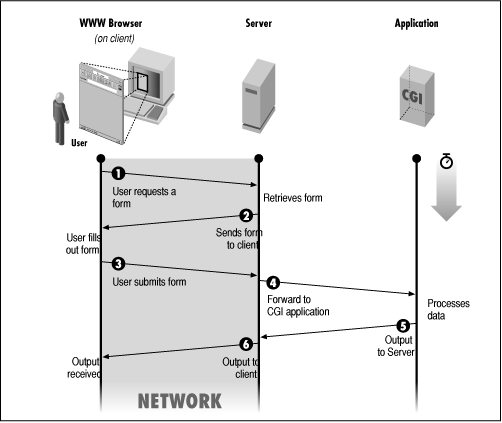 WWW Browser
(on client)

Server

Application

CGI

User

1
User requests a form

Retrieves form

2
Sends form to client

User fills out form

3
User submits form

4
Forward to CGI application

Processes data

5
Output to Server

6
Output to client

Output received

NETWORK